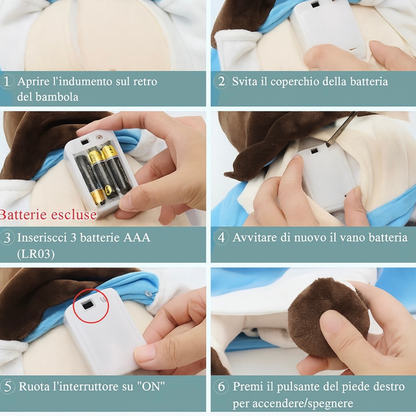 1 Aprire l'indumento sul retro del bambola

2 Svita il coperchio della batteria

Batterie escluse

3 Inseriscci 3 batterie AAA (LR03)

4 Avvitare di nuovo il vano batteria

5 Ruota l'interruttore su "ON"

6 Premi il pulsante del piede destro per accendere/spegnere