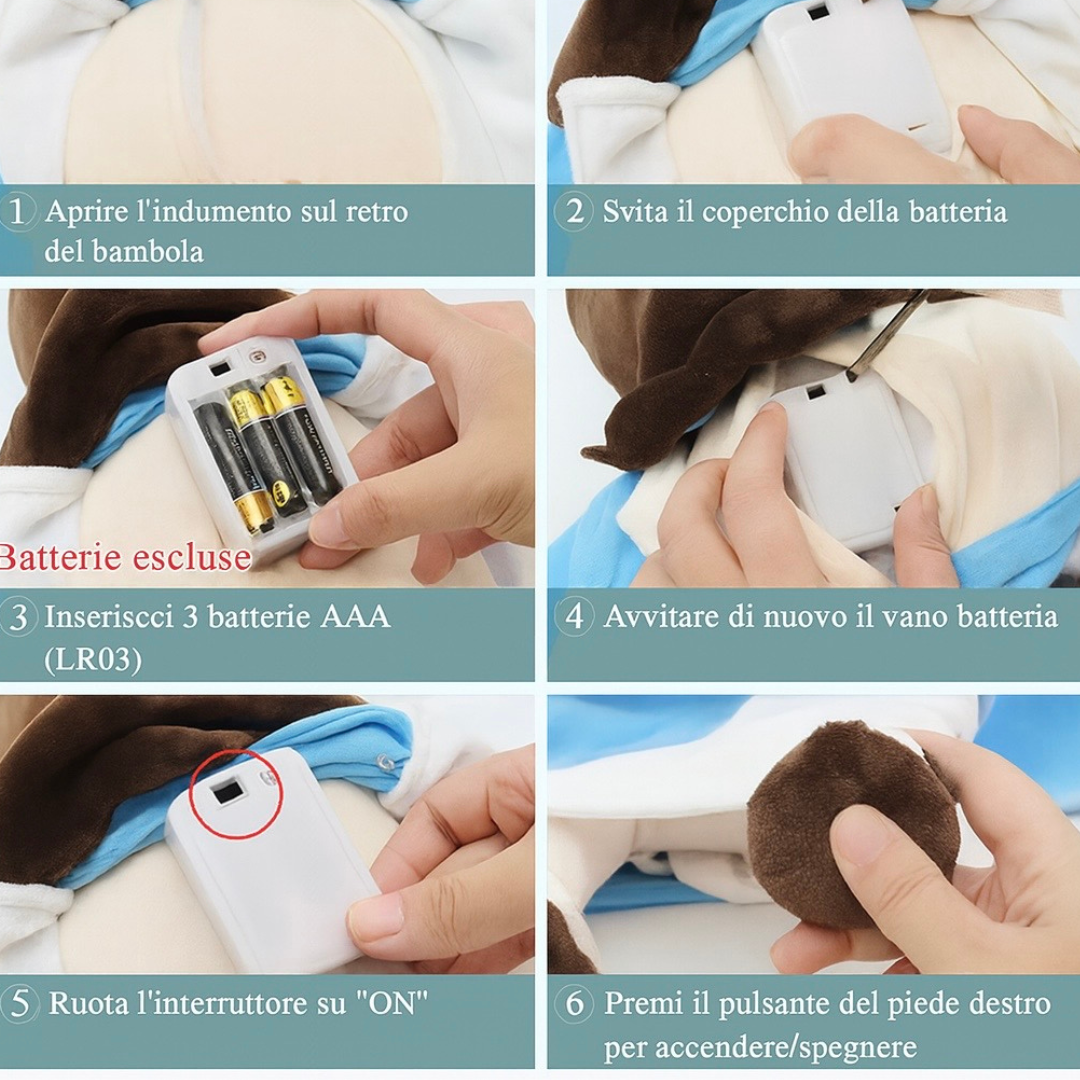 1 Aprire l'indumento sul retro del bambola

2 Svita il coperchio della batteria

Batterie escluse

3 Inseriscci 3 batterie AAA (LR03)

4 Avvitare di nuovo il vano batteria

5 Ruota l'interruttore su "ON"

6 Premi il pulsante del piede destro per accendere/spegnere